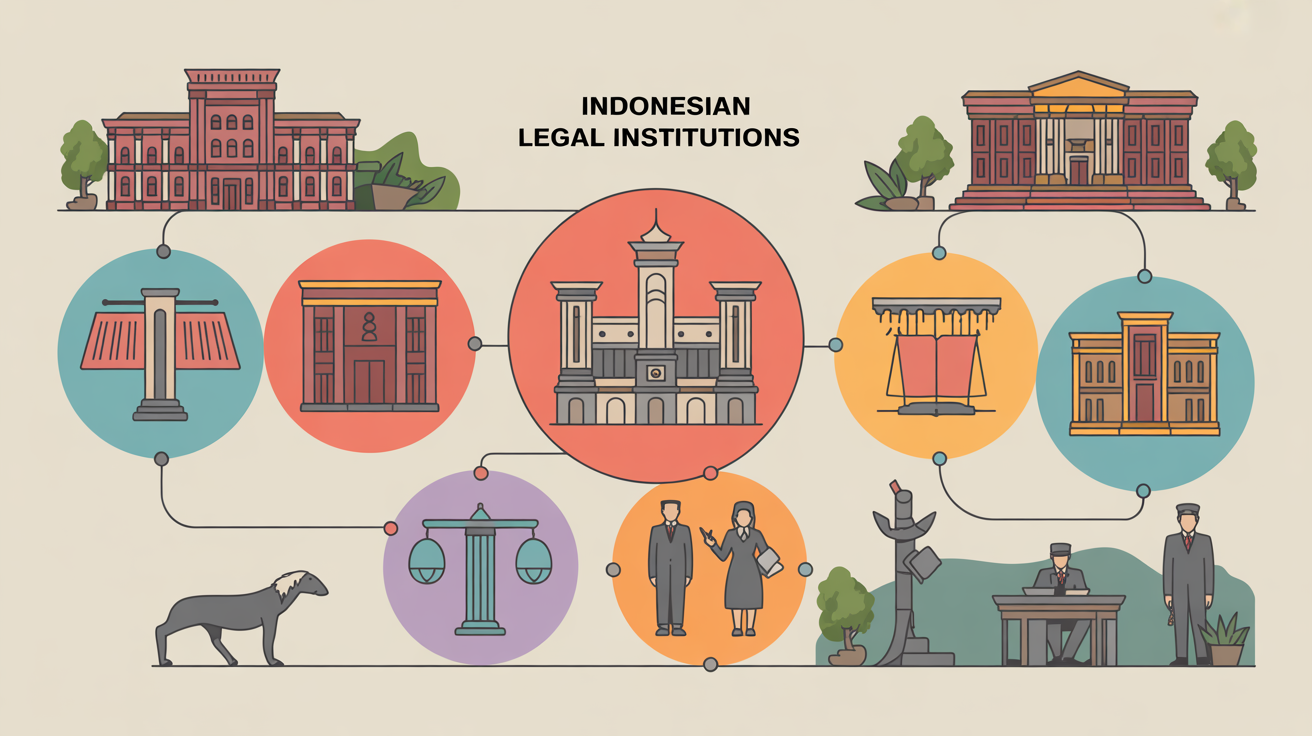 INDONESIAN
LEGAL INSTITUTIONS